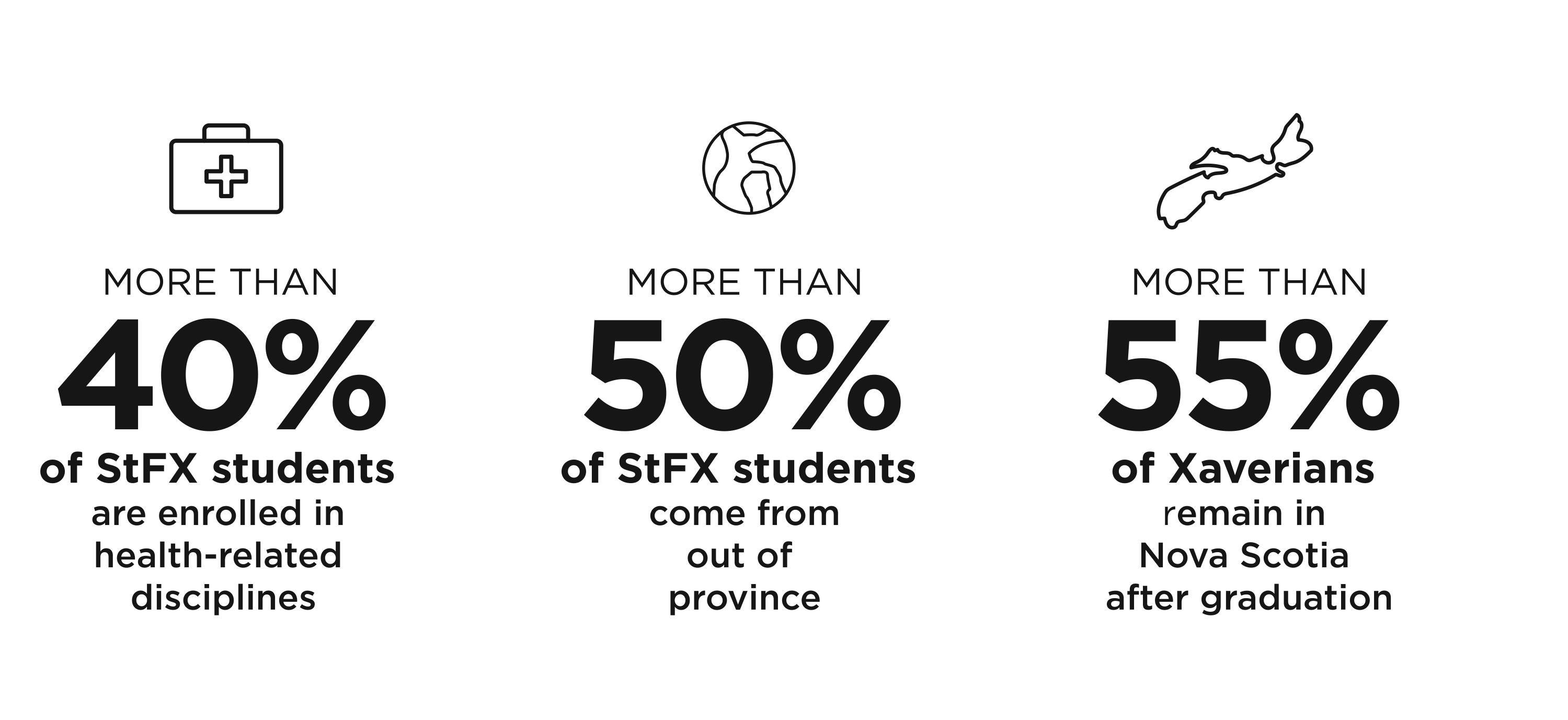 MORE THAN
40%
of StFX students
are enrolled in health-related disciplines

MORE THAN
50%
of StFX students
come from out of province

MORE THAN
55%
of Xaverians
remain in Nova Scotia after graduation